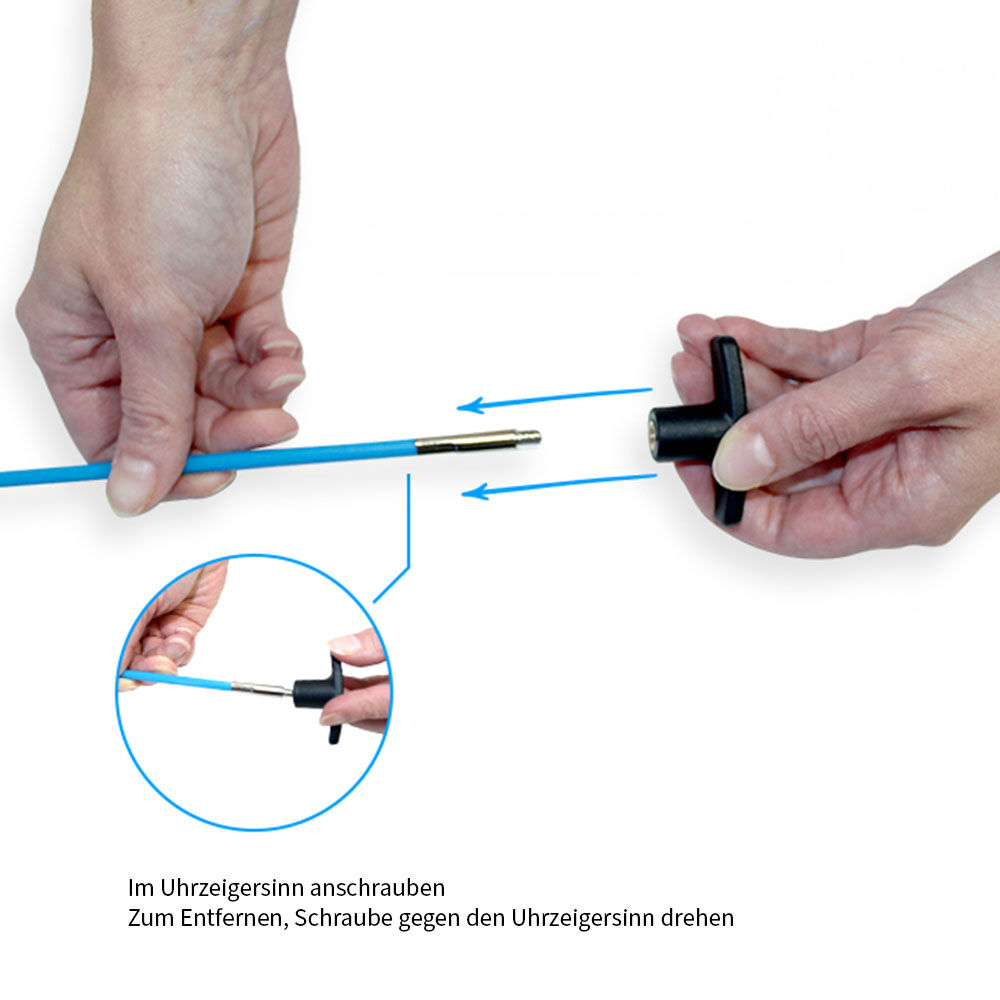 Im Uhrzeigersinn anschrauben
Zum Entfernen, Schraube gegen den Uhrzeigersinn drehen